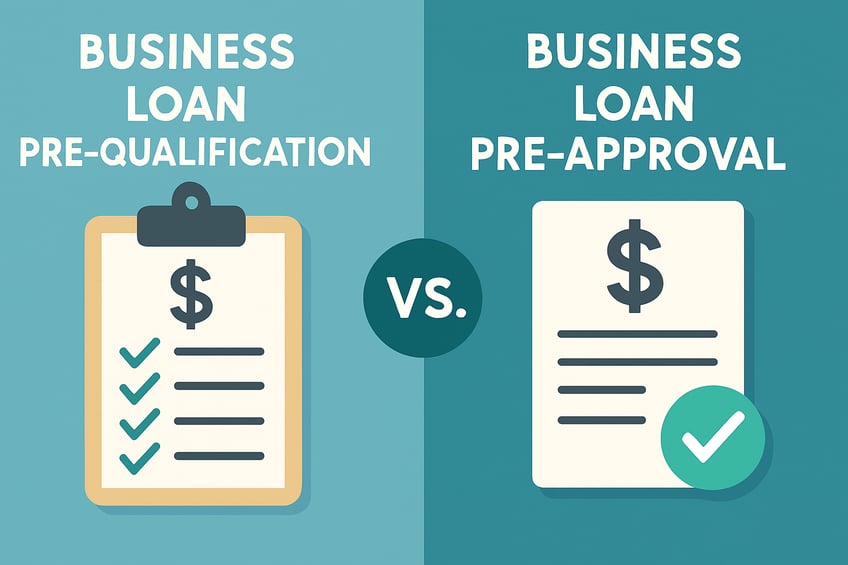 BUSINESS LOAN PRE-QUALIFICATION

$

VS.

BUSINESS LOAN PRE-APPROVAL

$